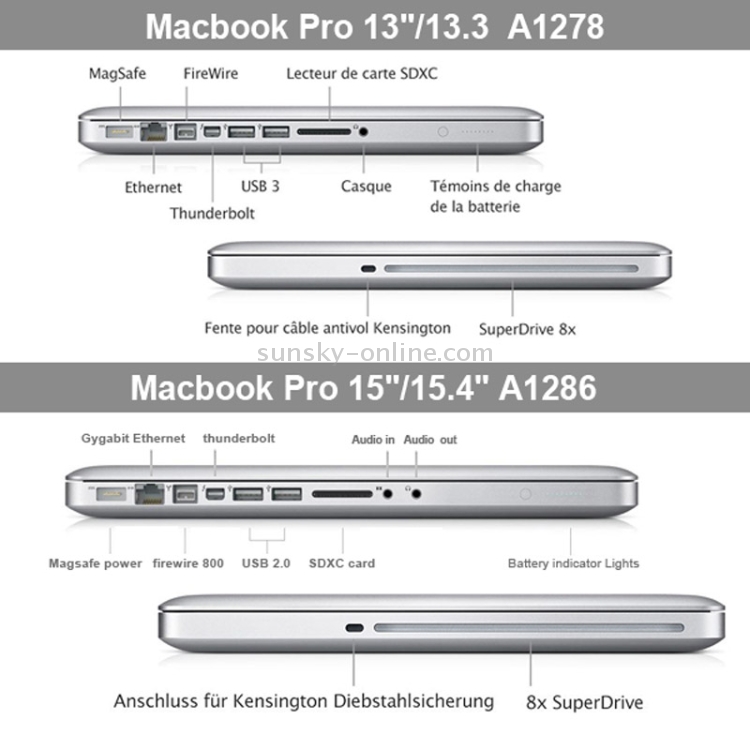 Macbook Pro 13"/13.3 A1278

MagSafe
FireWire
Lecteur de carte SDXC

Ethernet
Thunderbolt
USB 3
Casque
Témoins de charge de la batterie

Fente pour câble antivol Kensington
SuperDrive 8x

sunsky-online.com

Macbook Pro 15"/15.4" A1286

Gygabit Ethernet
thunderbolt
Audio in
Audio out

Magsafe power
firewire 800
USB 2.0
SDXC card
Battery indicator Lights

Anschluss für Kensington Diebstahlsicherung
8x SuperDrive