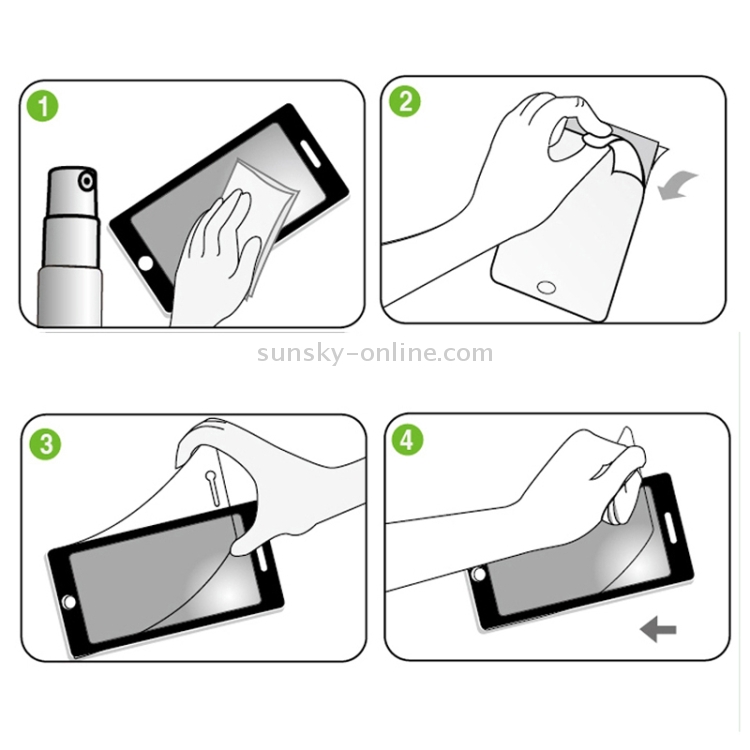 1

2

sunsky-online.com

3

4