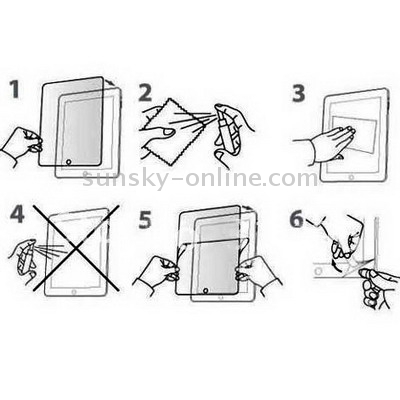 1
2
3
sunsky-online.com
4
5
6