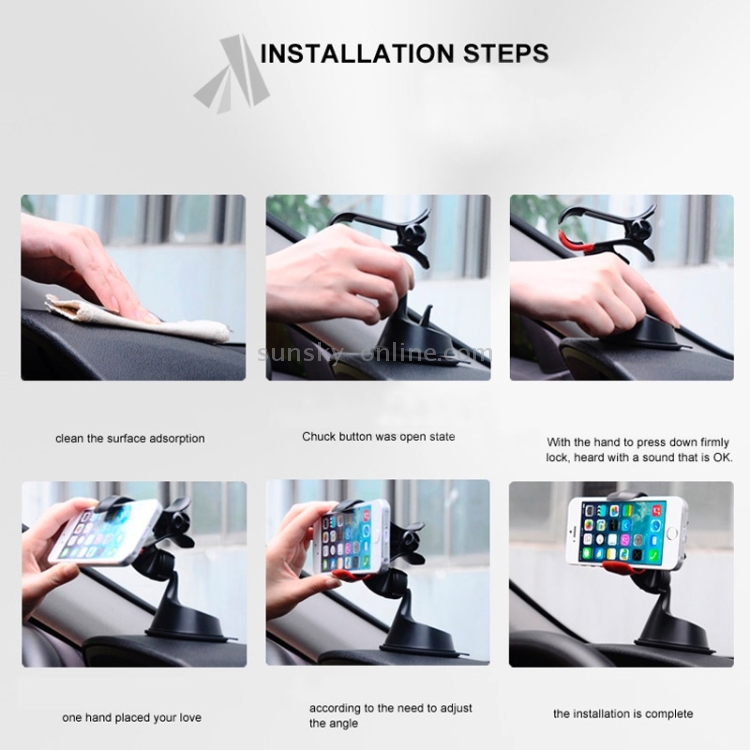 INSTALLATION STEPS

sunsky-online.com

clean the surface adsorption

Chuck button was open state

With the hand to press down firmly lock, heard with a sound that is OK.

one hand placed your love

according to the need to adjust the angle

the installation is complete