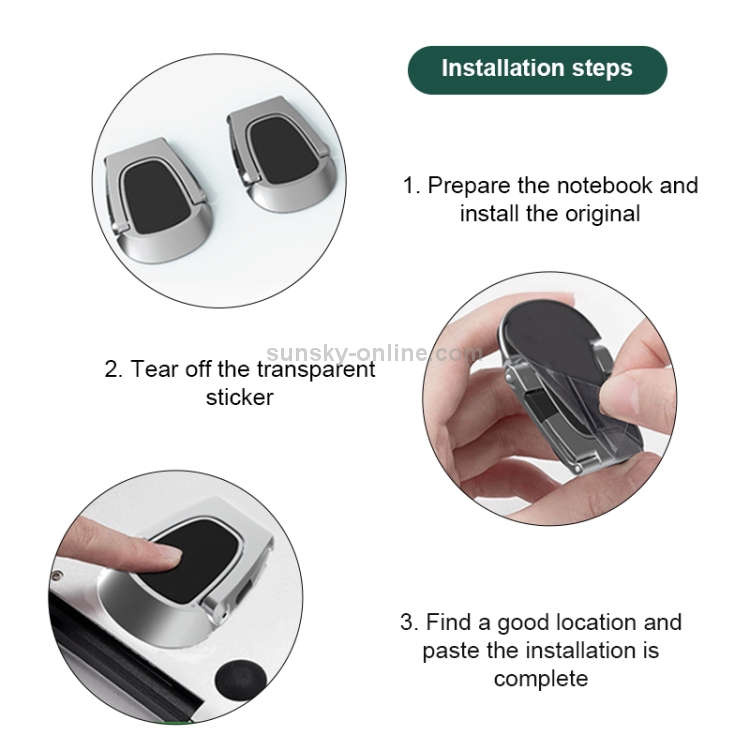 Installation steps

1. Prepare the notebook and install the original

sunsky-online.com

2. Tear off the transparent sticker

3. Find a good location and paste the installation is complete