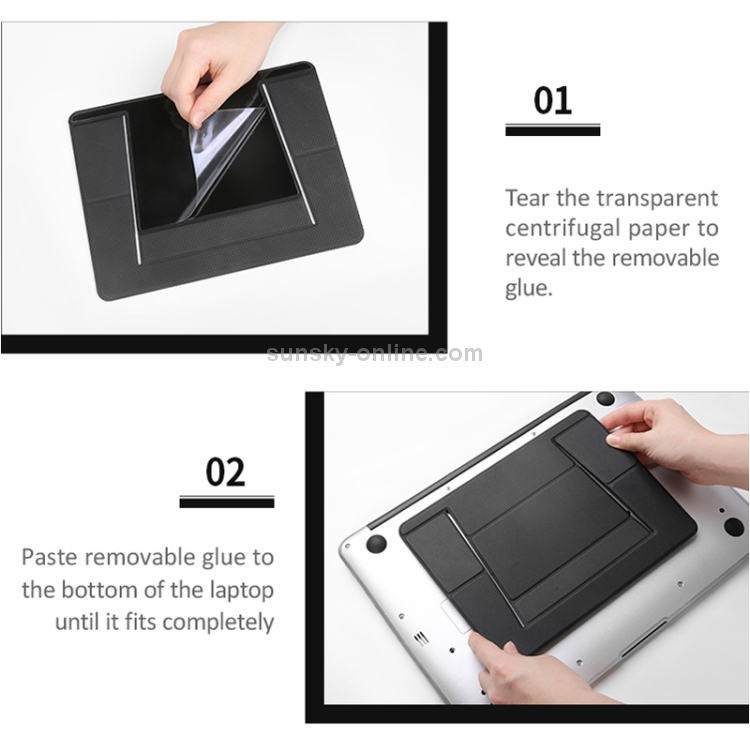 01

Tear the transparent centrifugal paper to reveal the removable glue.

sunsky-online.com

02

Paste removable glue to the bottom of the laptop until it fits completely