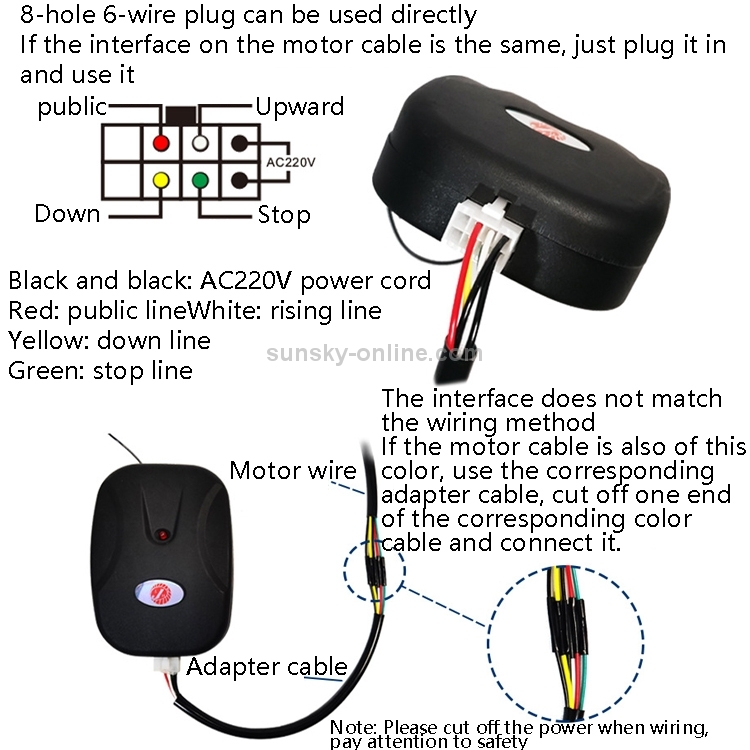 8-hole 6-wire plug can be used directly
If the interface on the motor cable is the same, just plug it in and use it

public
Upward
AC220V
Down
Stop

Black and black: AC220V power cord
Red: public lineWhite: rising line
Yellow: down line
Green: stop line

sunsky-online.com

The interface does not match the wiring method
If the motor cable is also of this color, use the corresponding adapter cable, cut off one end of the corresponding color cable and connect it.

Motor wire

Adapter cable

Note: Please cut off the power when wiring, pay attention to safety