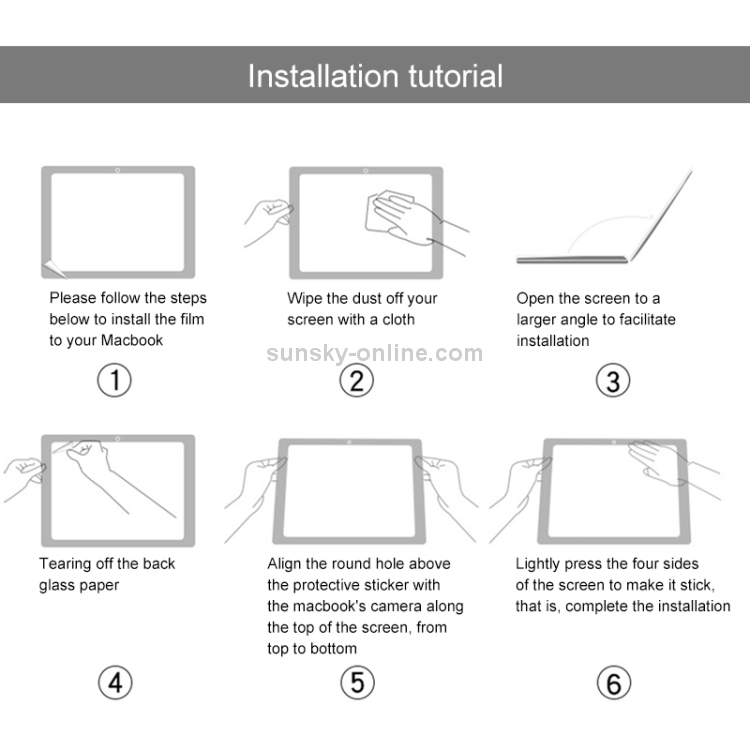 Installation tutorial

Please follow the steps below to install the film to your Macbook

①

Wipe the dust off your screen with a cloth

②

Open the screen to a larger angle to facilitate installation

③

sunsky-online.com

Tearing off the back glass paper

④

Align the round hole above the protective sticker with the macbook's camera along the top of the screen, from top to bottom

⑤

Lightly press the four sides of the screen to make it stick, that is, complete the installation

⑥