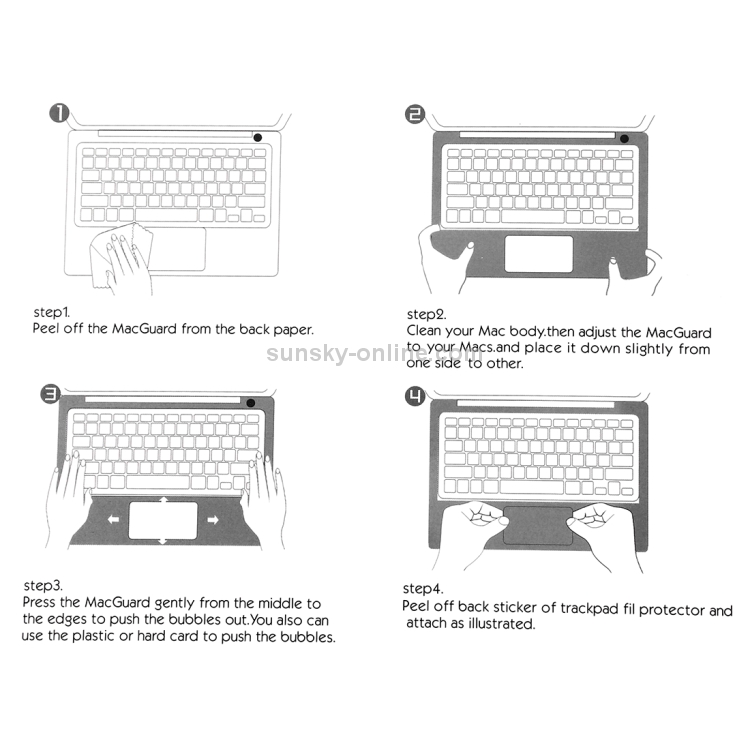 1

step1.
Peel off the MacGuard from the back paper.

2

step2.
Clean your Mac body.then adjust the MacGuard to your Macs.and place it down slightly from one side to other.

sunsky-online.com

3

step3.
Press the MacGuard gently from the middle to the edges to push the bubbles out.You also can use the plastic or hard card to push the bubbles.

4

step4.
Peel off back sticker of trackpad fil protector and attach as illustrated.