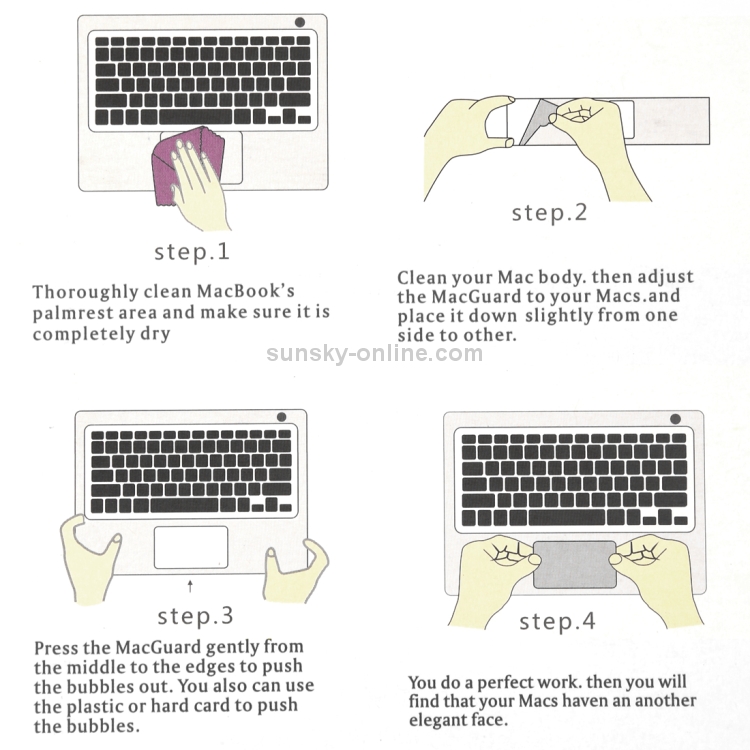 step.1

Thoroughly clean MacBook's palmrest area and make sure it is completely dry

step.2

Clean your Mac body. then adjust the MacGuard to your Macs.and place it down slightly from one side to other.

sunsky-online.com

step.3

Press the MacGuard gently from the middle to the edges to push the bubbles out. You also can use the plastic or hard card to push the bubbles.

step.4

You do a perfect work. then you will find that your Macs haven an another elegant face.