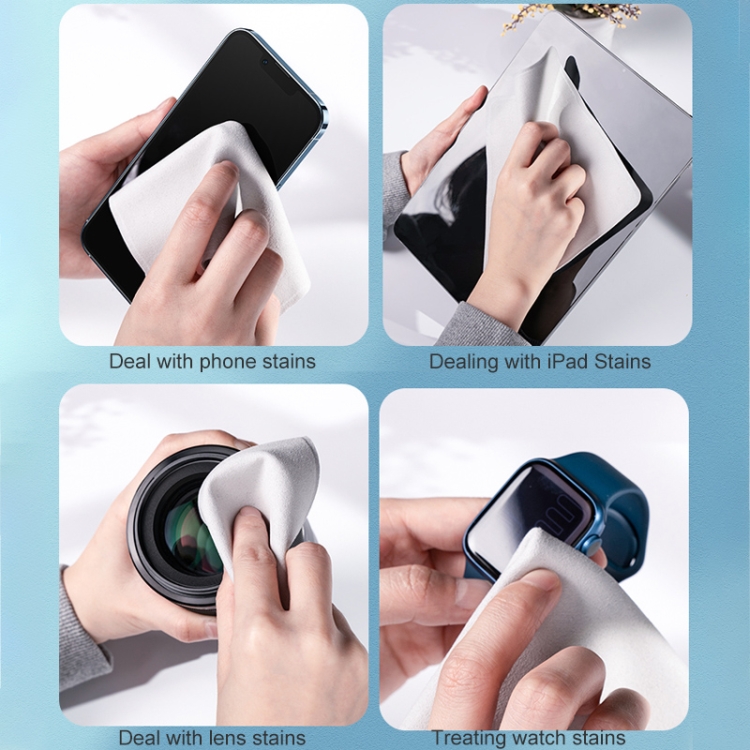 Deal with phone stains

Dealing with iPad Stains

Deal with lens stains

Treating watch stains