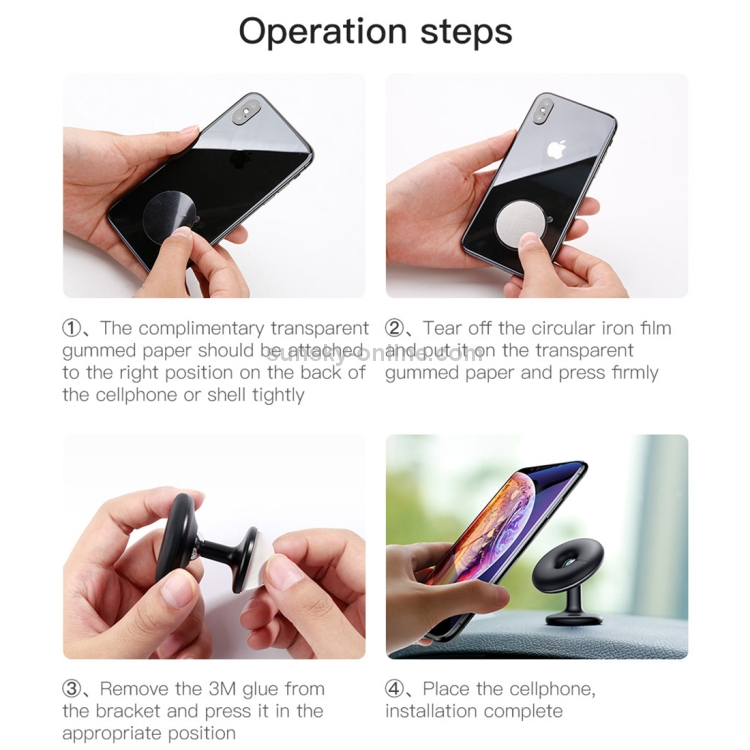 Operation steps

①、The complimentary transparent gummed paper should be attached to the right position on the back of the cellphone or shell tightly

②、Tear off the circular iron film and put it on the transparent gummed paper and press firmly

sunsky-online.com

③、Remove the 3M glue from the bracket and press it in the appropriate position

④、Place the cellphone, installation complete