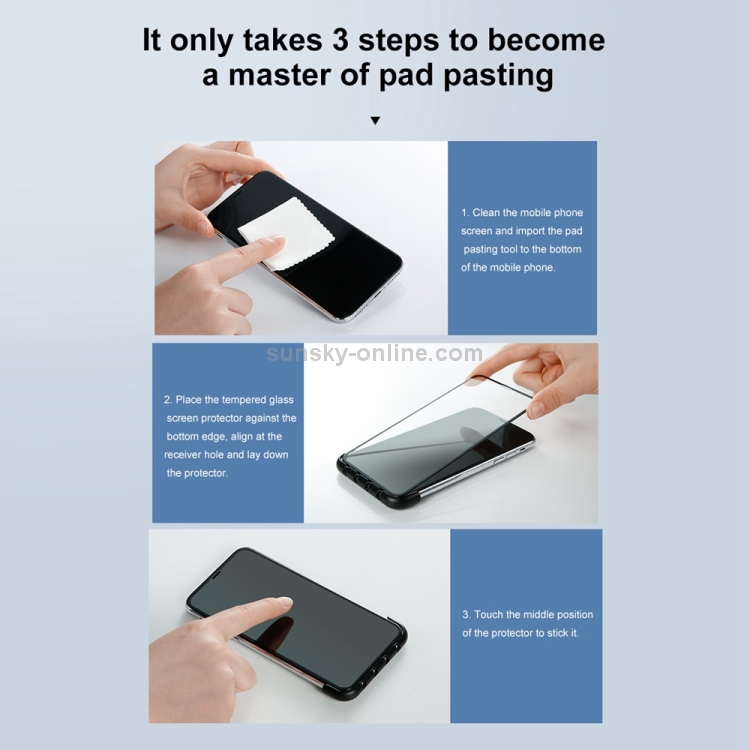 It only takes 3 steps to become a master of pad pasting

1. Clean the mobile phone screen and import the pad pasting tool to the bottom of the mobile phone.

sunsky-online.com

2. Place the tempered glass screen protector against the bottom edge, align at the receiver hole and lay down the protector.

3. Touch the middle position of the protector to stick it.