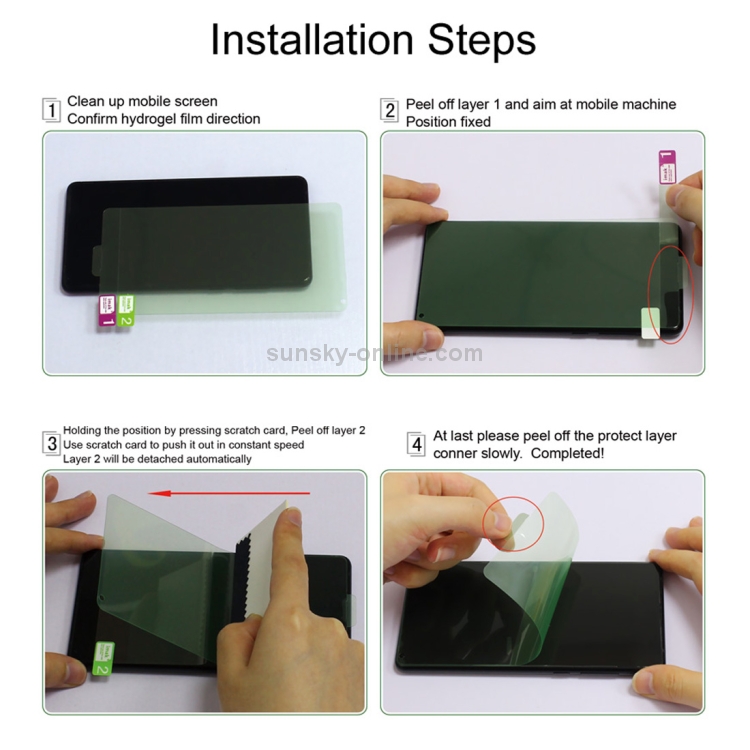 Installation Steps

1 Clean up mobile screen
Confirm hydrogel film direction

1 2

2 Peel off layer 1 and aim at mobile machine
Position fixed

sunsky-online.com

3 Holding the position by pressing scratch card, Peel off layer 2
Use scratch card to push it out in constant speed
Layer 2 will be detached automatically

2

4 At last please peel off the protect layer conner slowly. Completed!