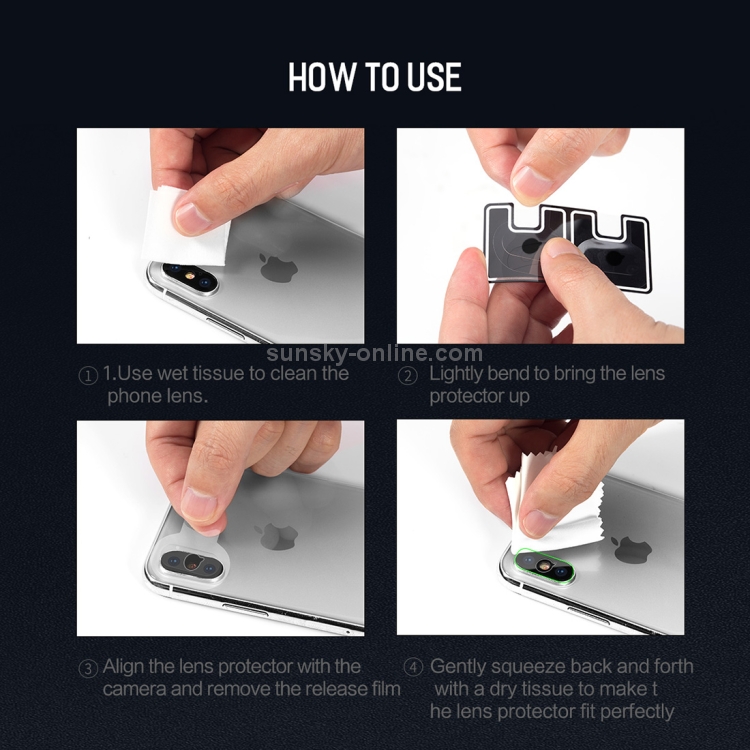 HOW TO USE

sunsky-online.com

① 1.Use wet tissue to clean the phone lens.

② Lightly bend to bring the lens protector up

③ Align the lens protector with the camera and remove the release film

④ Gently squeeze back and forth with a dry tissue to make t he lens protector fit perfectly