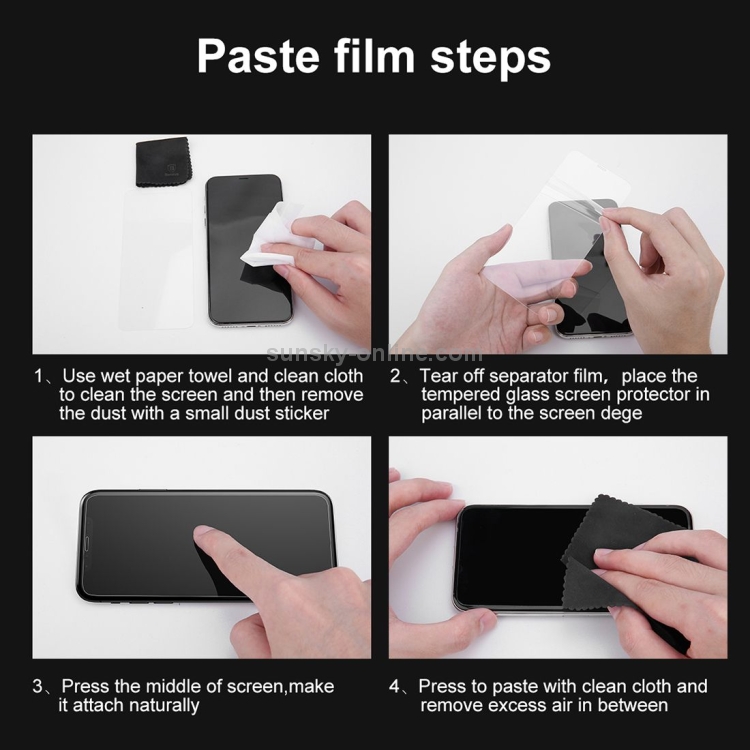 Paste film steps

sunsky-online.com

1、Use wet paper towel and clean cloth to clean the screen and then remove the dust with a small dust sticker

2、Tear off separator film, place the tempered glass screen protector in parallel to the screen dege

3、Press the middle of screen,make it attach naturally

4、Press to paste with clean cloth and remove excess air in between