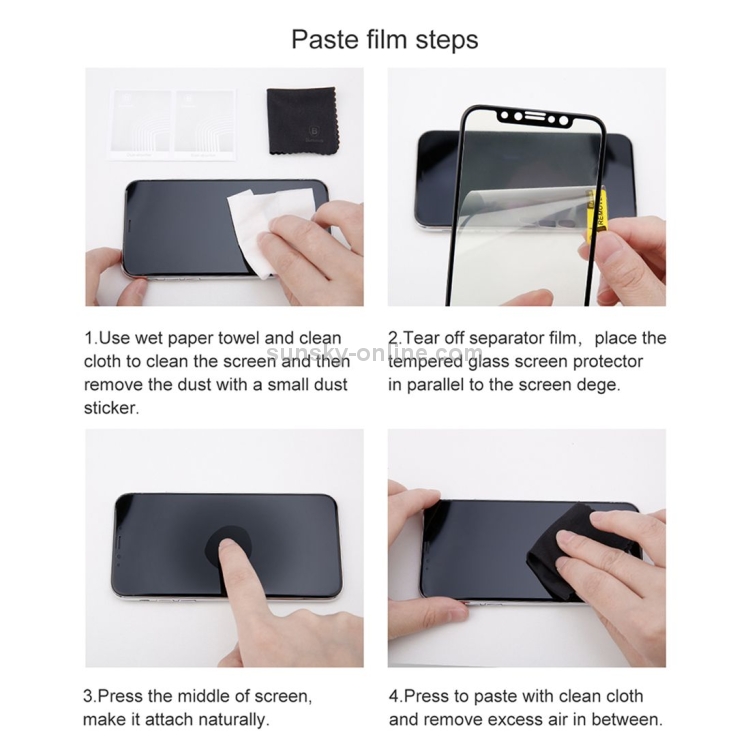 Paste film steps

1.Use wet paper towel and clean cloth to clean the screen and then remove the dust with a small dust sticker.

2.Tear off separator film, place the tempered glass screen protector in parallel to the screen dege.

sunsky-online.com

3.Press the middle of screen, make it attach naturally.

4.Press to paste with clean cloth and remove excess air in between.