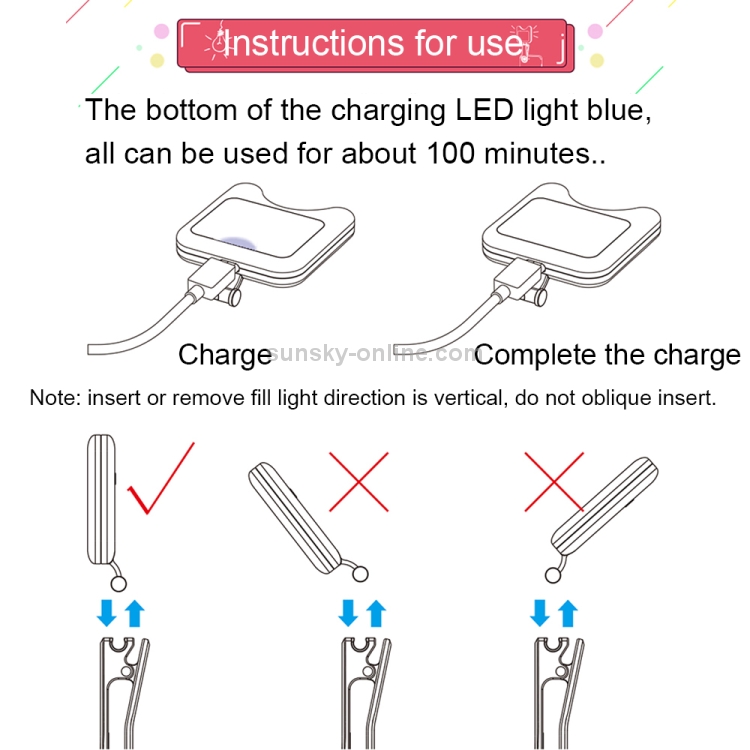 Instructions for use

The bottom of the charging LED light blue, all can be used for about 100 minutes..

Charge

sunsky-online.com

Complete the charge

Note: insert or remove fill light direction is vertical, do not oblique insert.