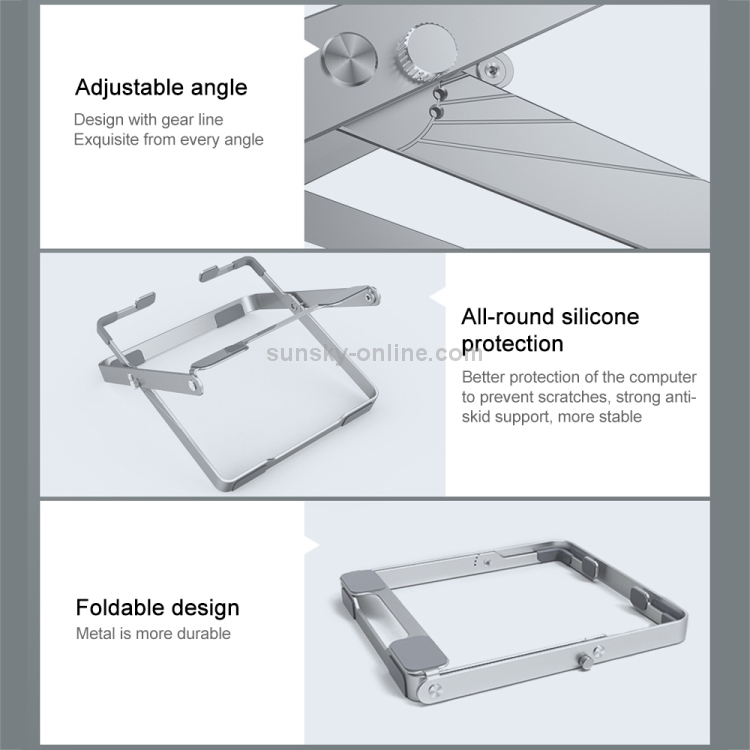 Adjustable angle

Design with gear line
Exquisite from every angle

sunsky-online.com

All-round silicone protection

Better protection of the computer to prevent scratches, strong anti-skid support, more stable

Foldable design

Metal is more durable