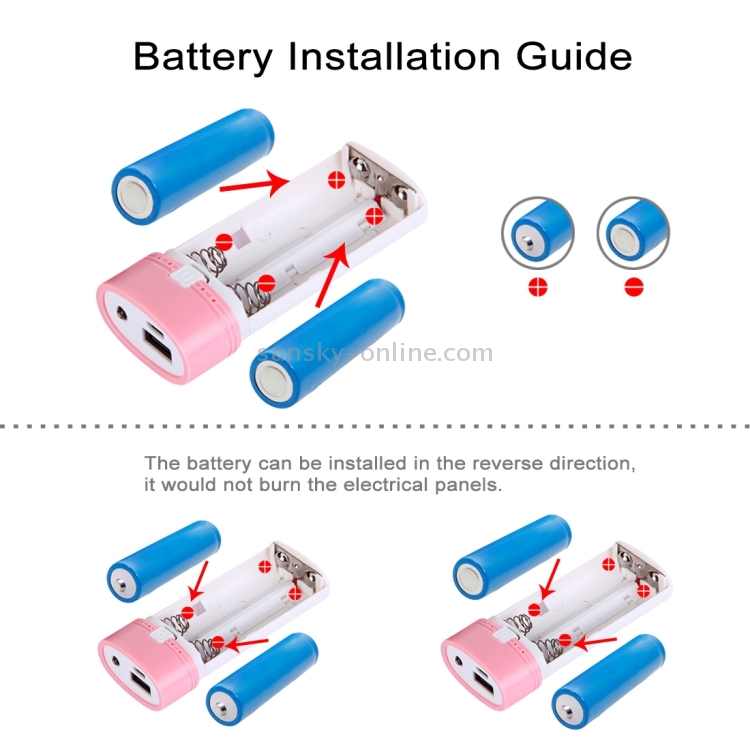 Battery Installation Guide

sunsky-online.com

The battery can be installed in the reverse direction, it would not burn the electrical panels.