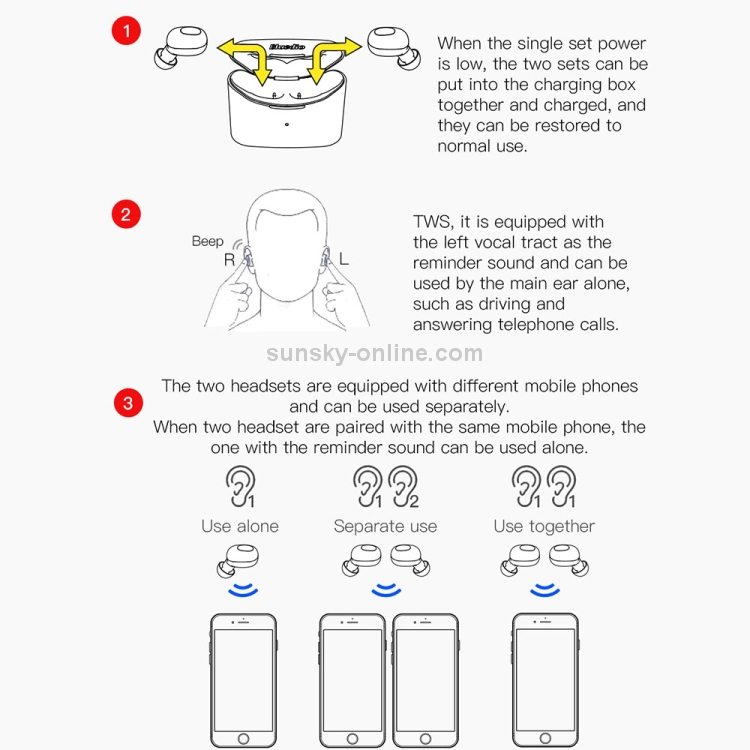 1

Bluedio

When the single set power is low, the two sets can be put into the charging box together and charged, and they can be restored to normal use.

2

Beep
R
L

TWS, it is equipped with the left vocal tract as the reminder sound and can be used by the main ear alone, such as driving and answering telephone calls.

sunsky-online.com

3

The two headsets are equipped with different mobile phones and can be used separately.
When two headset are paired with the same mobile phone, the one with the reminder sound can be used alone.

1
Use alone

1 2
Separate use

1 1
Use together