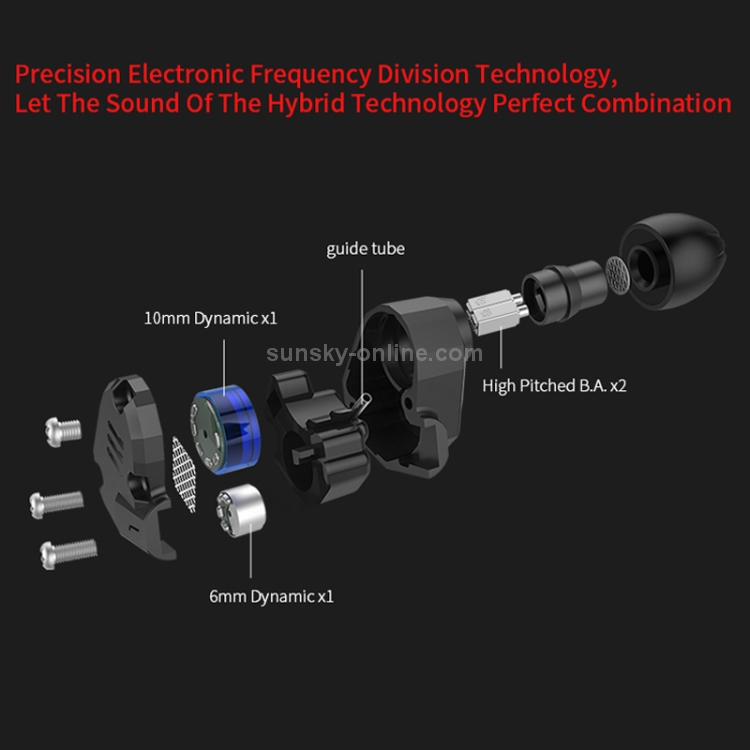 Precision Electronic Frequency Division Technology,
Let The Sound Of The Hybrid Technology Perfect Combination

guide tube

10mm Dynamic x1

sunsky-online.com

High Pitched B.A. x2

6mm Dynamic x1