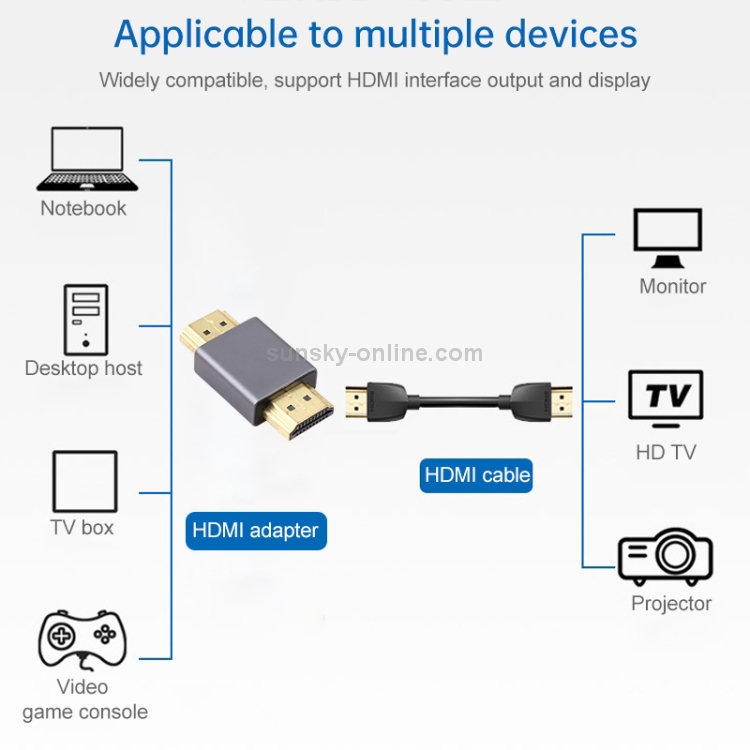 Applicable to multiple devices

Widely compatible, support HDMI interface output and display

Notebook

Desktop host

TV box

Video game console

sunsky-online.com

HDMI adapter

HDMI cable

Monitor

TV

HD TV

Projector