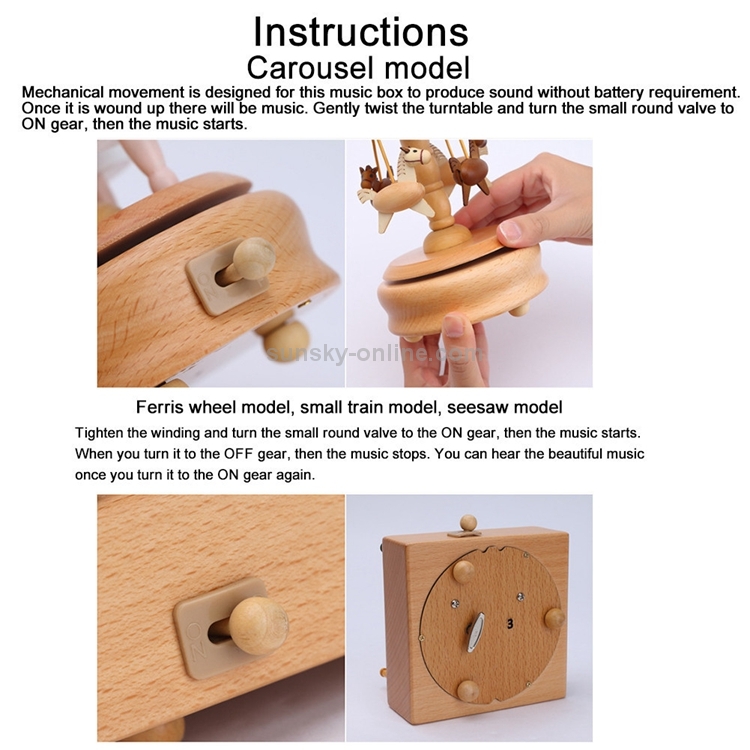 Instructions
Carousel model
Mechanical movement is designed for this music box to produce sound without battery requirement. Once it is wound up there will be music. Gently twist the turntable and turn the small round valve to ON gear, then the music starts.

ON

sunsky-online.com

Ferris wheel model, small train model, seesaw model
Tighten the winding and turn the small round valve to the ON gear, then the music starts. When you turn it to the OFF gear, then the music stops. You can hear the beautiful music once you turn it to the ON gear again.

ON

3