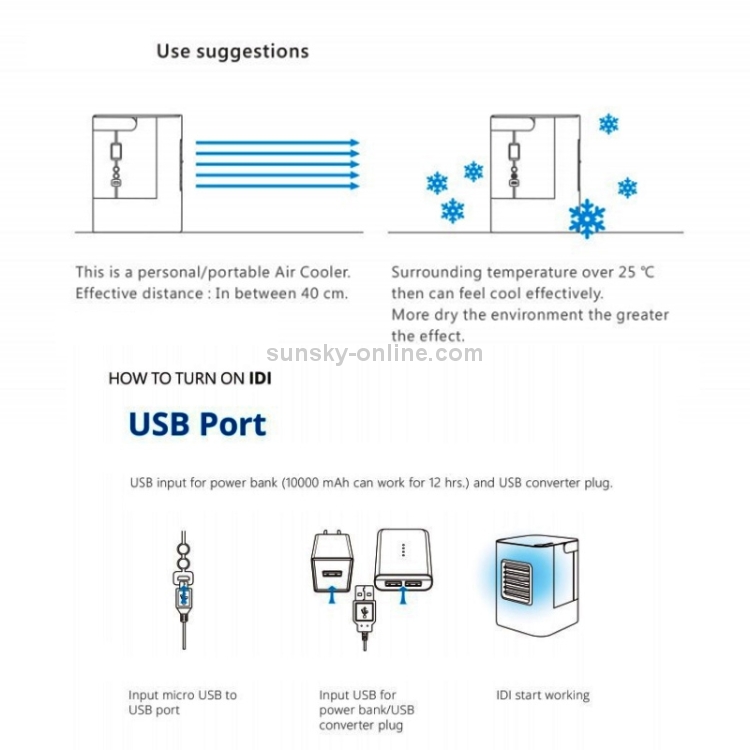 Use suggestions

This is a personal/portable Air Cooler.
Effective distance : In between 40 cm.

Surrounding temperature over 25 ℃
then can feel cool effectively.
More dry the environment the greater the effect.

sunsky-online.com

HOW TO TURN ON IDI

USB Port

USB input for power bank (10000 mAh can work for 12 hrs.) and USB converter plug.

Input micro USB to USB port

Input USB for power bank/USB converter plug

IDI start working