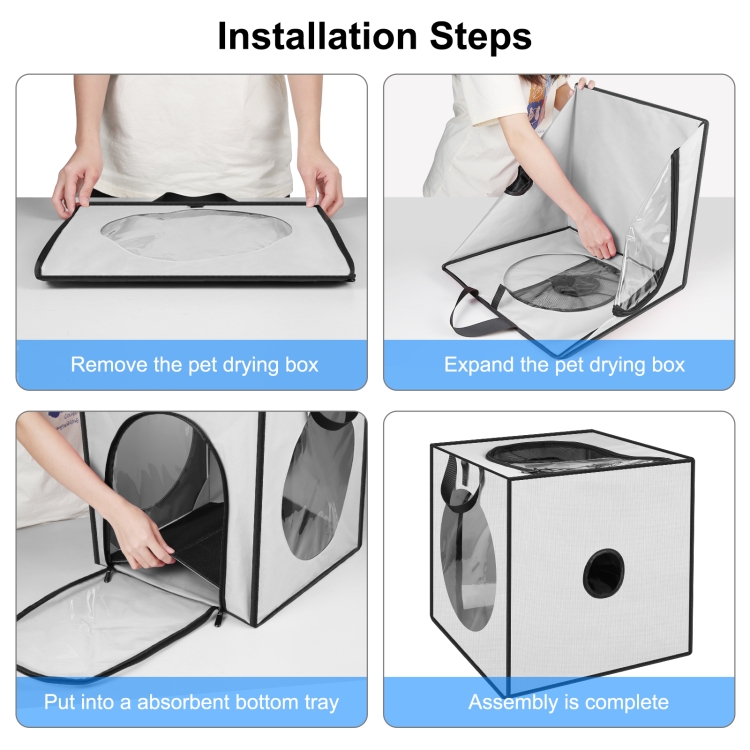 Installation Steps

Remove the pet drying box

Expand the pet drying box

Put into a absorbent bottom tray

Assembly is complete