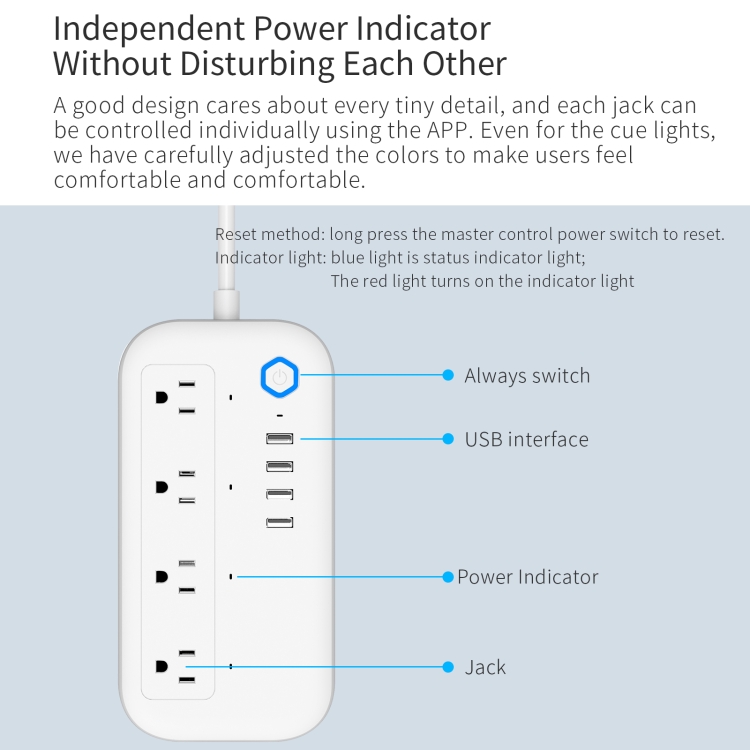 Independent Power Indicator
Without Disturbing Each Other

A good design cares about every tiny detail, and each jack can be controlled individually using the APP. Even for the cue lights, we have carefully adjusted the colors to make users feel comfortable and comfortable.

Reset method: long press the master control power switch to reset.
Indicator light: blue light is status indicator light;
The red light turns on the indicator light

Always switch

USB interface

Power Indicator

Jack