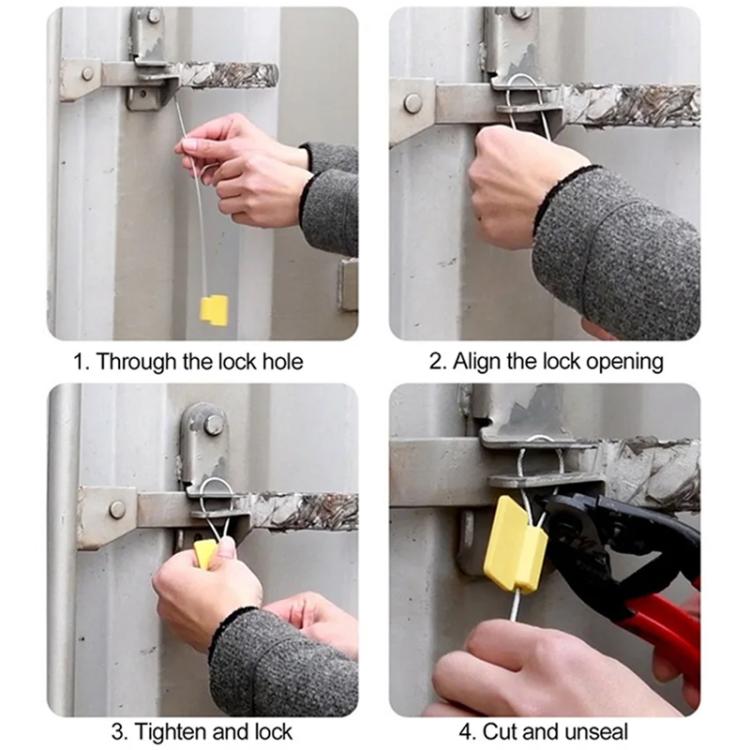 1. Through the lock hole

2. Align the lock opening

3. Tighten and lock

4. Cut and unseal