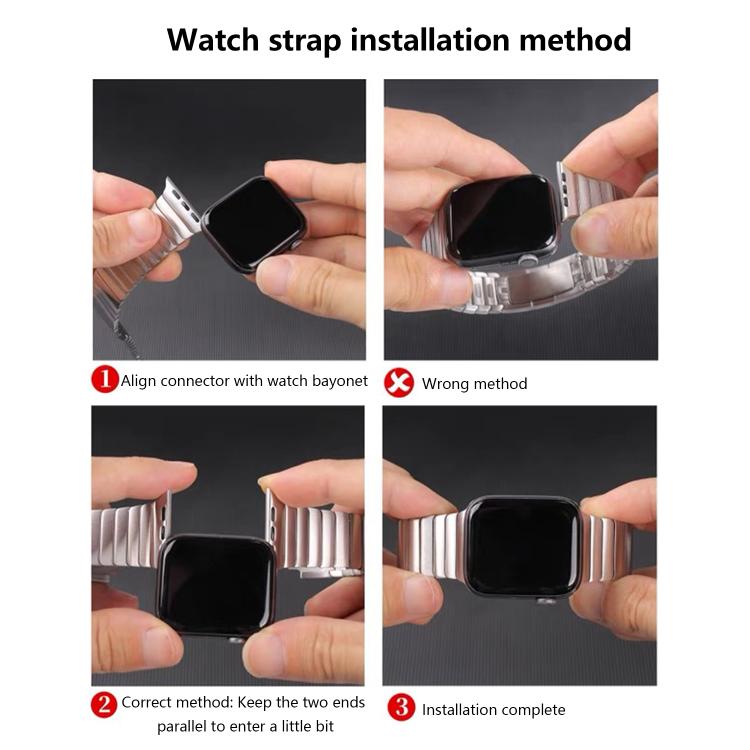 Watch strap installation method

1 Align connector with watch bayonet

Wrong method

2 Correct method: Keep the two ends parallel to enter a little bit

3 Installation complete