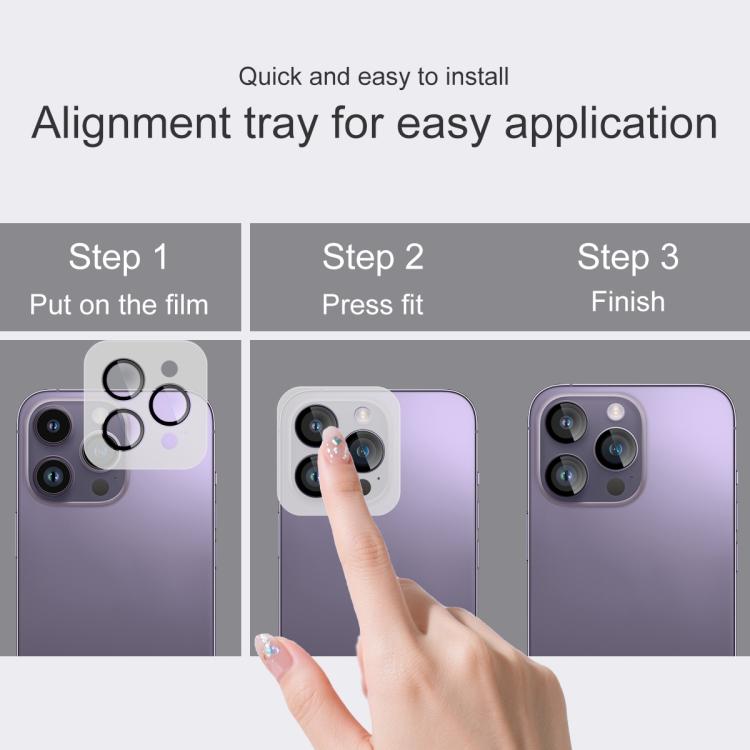 Quick and easy to install
Alignment tray for easy application

Step 1
Put on the film

Step 2
Press fit

Step 3
Finish