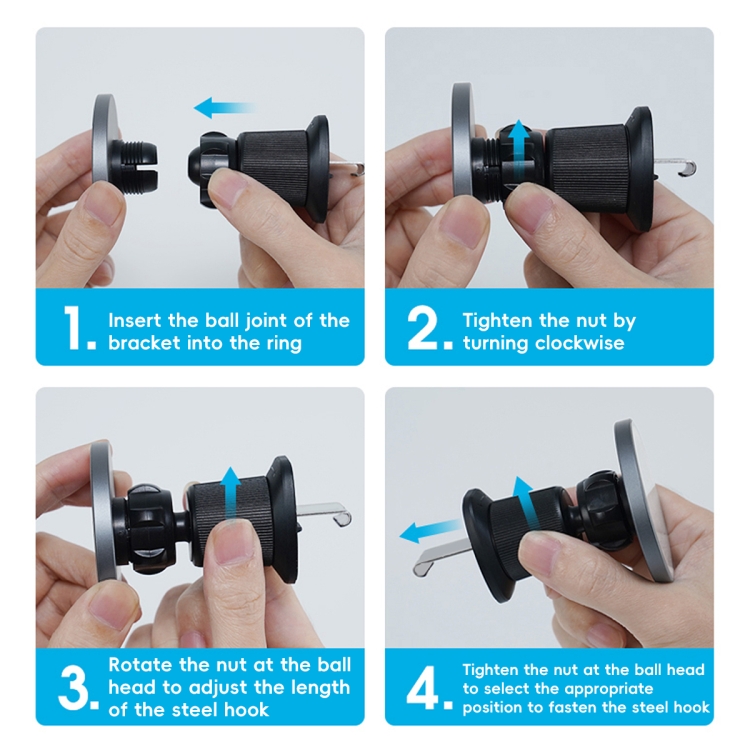 1. Insert the ball joint of the bracket into the ring

2. Tighten the nut by turning clockwise

3. Rotate the nut at the ball head to adjust the length of the steel hook

4. Tighten the nut at the ball head to select the appropriate position to fasten the steel hook