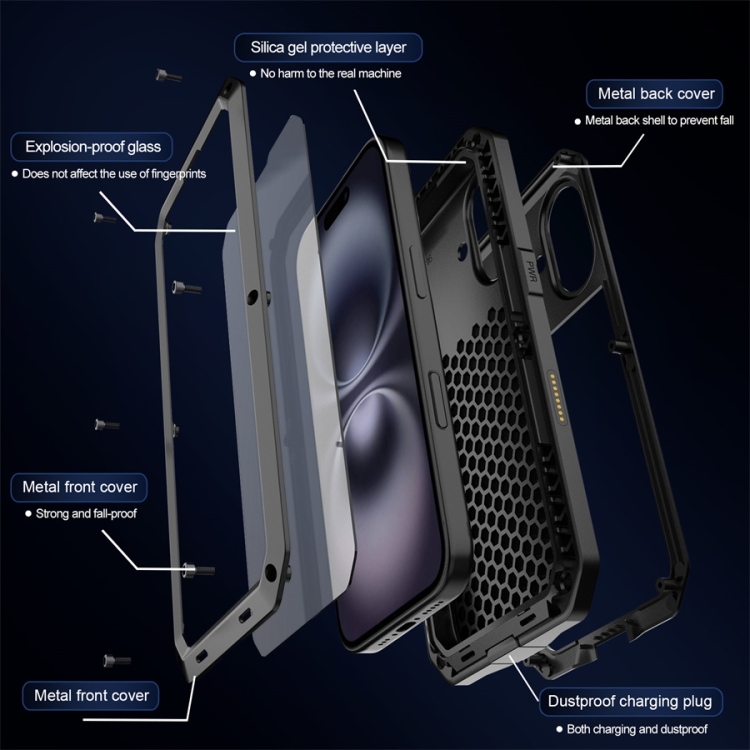 Silica gel protective layer
● No harm to the real machine

Metal back cover
● Metal back shell to prevent fall

Explosion-proof glass
● Does not affect the use of fingerprints

PWR

Metal front cover
● Strong and fall-proof

Metal front cover

Dustproof charging plug
● Both charging and dustproof