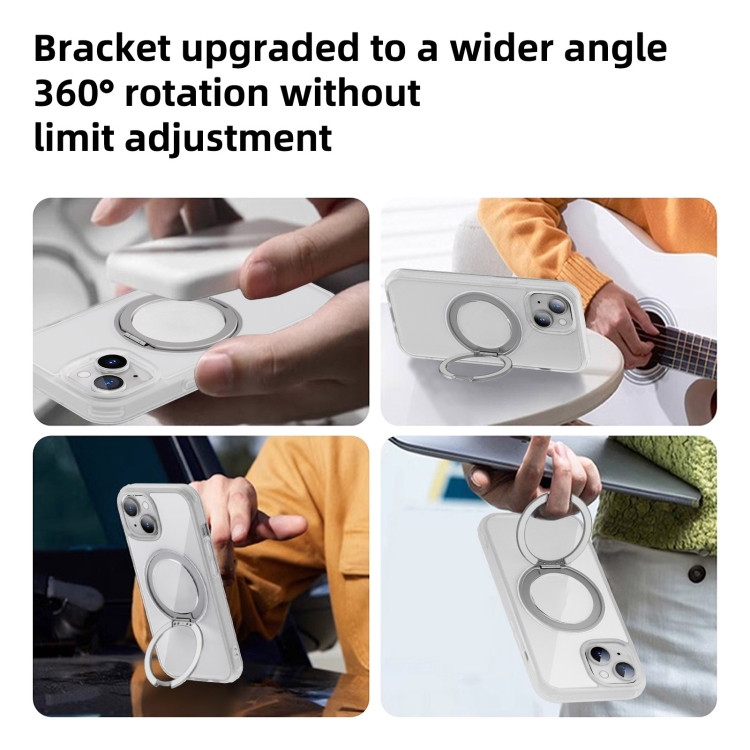 Bracket upgraded to a wider angle
360° rotation without
limit adjustment