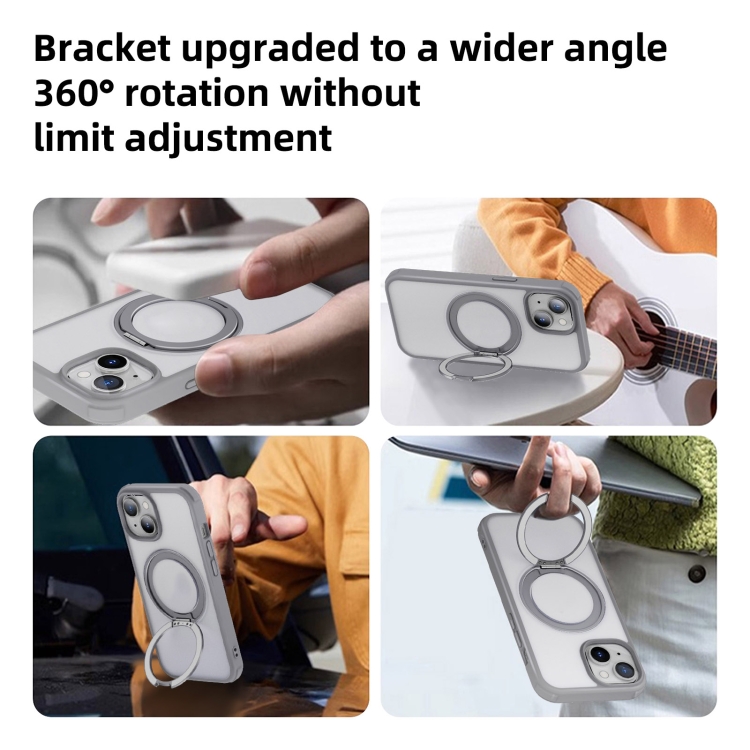 Bracket upgraded to a wider angle
360° rotation without
limit adjustment