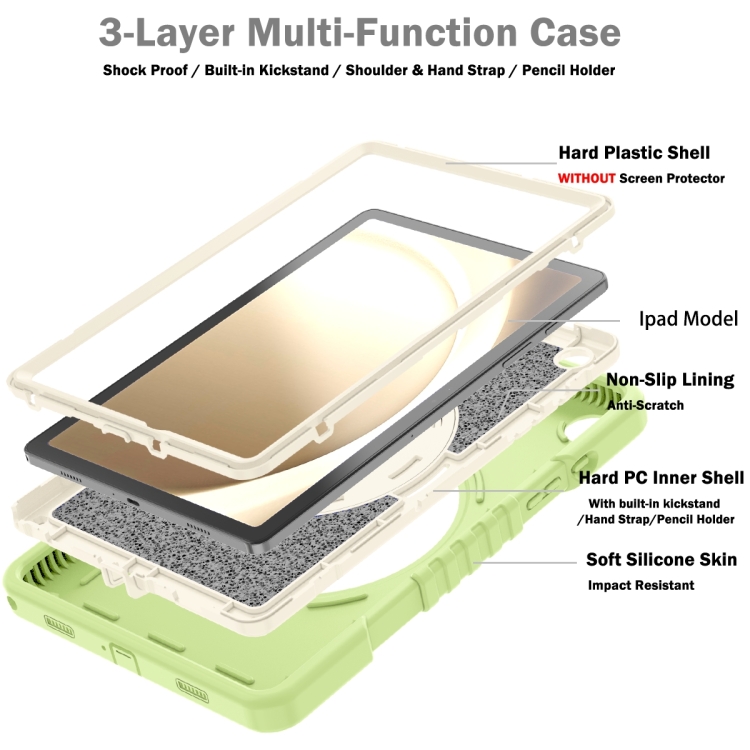 3-Layer Multi-Function Case

Shock Proof / Built-in Kickstand / Shoulder & Hand Strap / Pencil Holder

Hard Plastic Shell
WITHOUT Screen Protector

Ipad Model

Non-Slip Lining
Anti-Scratch

Hard PC Inner Shell
With built-in kickstand /Hand Strap/Pencil Holder

Soft Silicone Skin
Impact Resistant