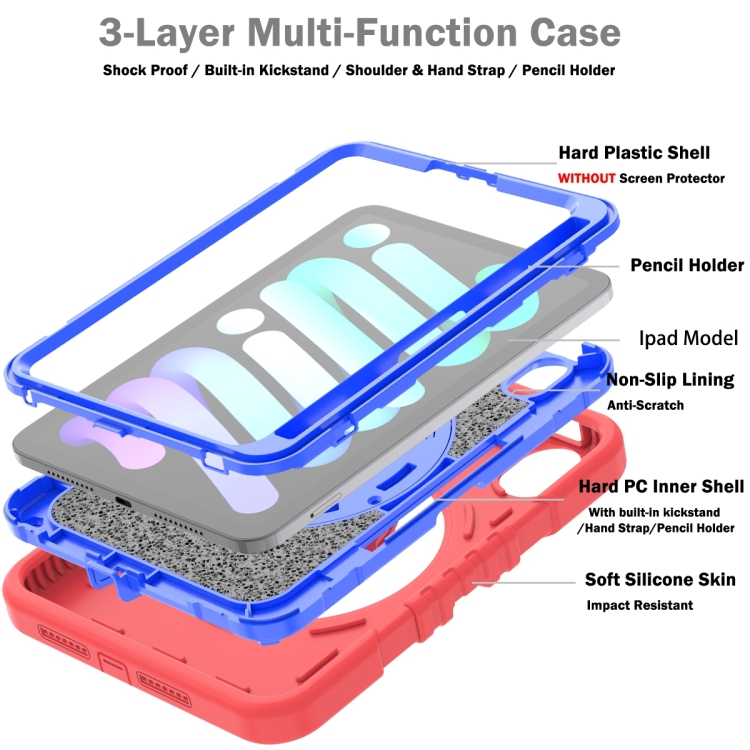 3-Layer Multi-Function Case

Shock Proof / Built-in Kickstand / Shoulder & Hand Strap / Pencil Holder

Hard Plastic Shell

WITHOUT Screen Protector

Pencil Holder

Ipad Model

Non-Slip Lining

Anti-Scratch

Hard PC Inner Shell

With built-in kickstand /Hand Strap/Pencil Holder

Soft Silicone Skin

Impact Resistant