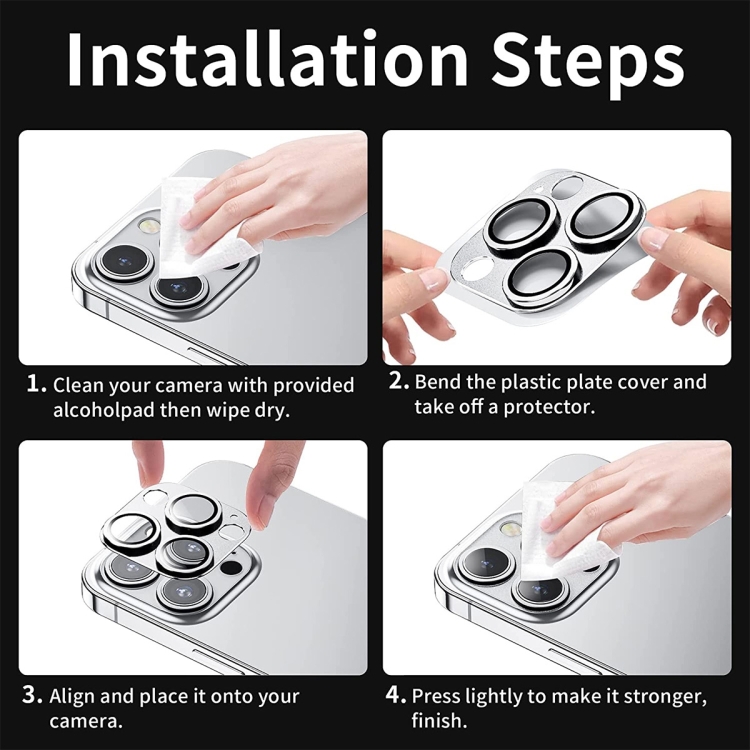 Installation Steps

1. Clean your camera with provided alcoholpad then wipe dry.

2. Bend the plastic plate cover and take off a protector.

3. Align and place it onto your camera.

4. Press lightly to make it stronger, finish.