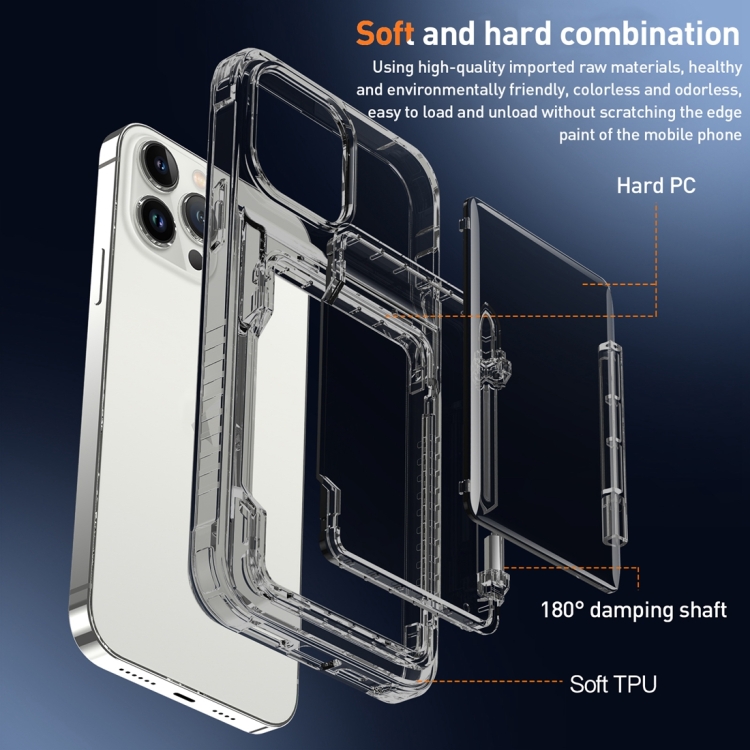 Soft and hard combination

Using high-quality imported raw materials, healthy and environmentally friendly, colorless and odorless, easy to load and unload without scratching the edge paint of the mobile phone

Hard PC

180° damping shaft

Soft TPU