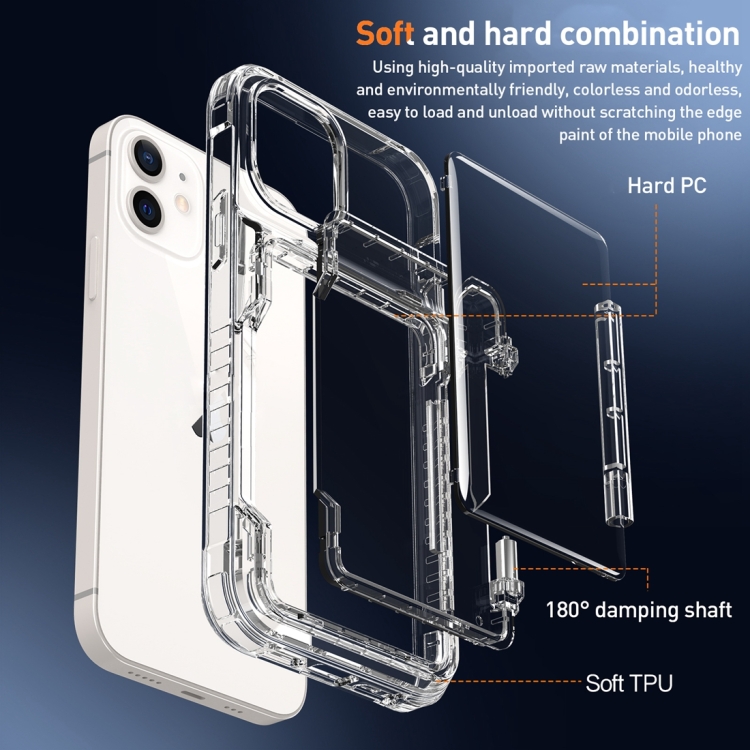 Soft and hard combination

Using high-quality imported raw materials, healthy and environmentally friendly, colorless and odorless, easy to load and unload without scratching the edge paint of the mobile phone

Hard PC

180° damping shaft

Soft TPU