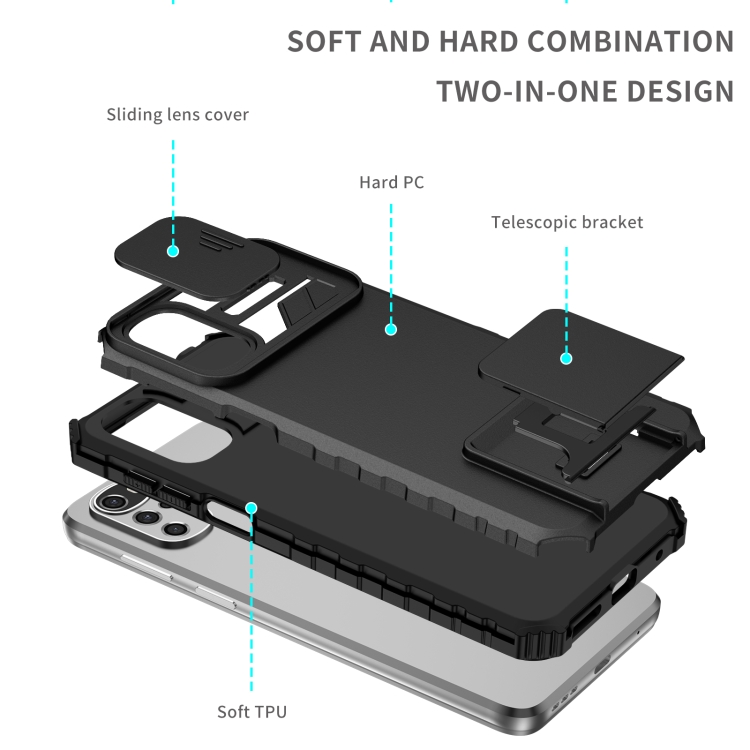 SOFT AND HARD COMBINATION
TWO-IN-ONE DESIGN

Sliding lens cover

Hard PC

Telescopic bracket

Soft TPU