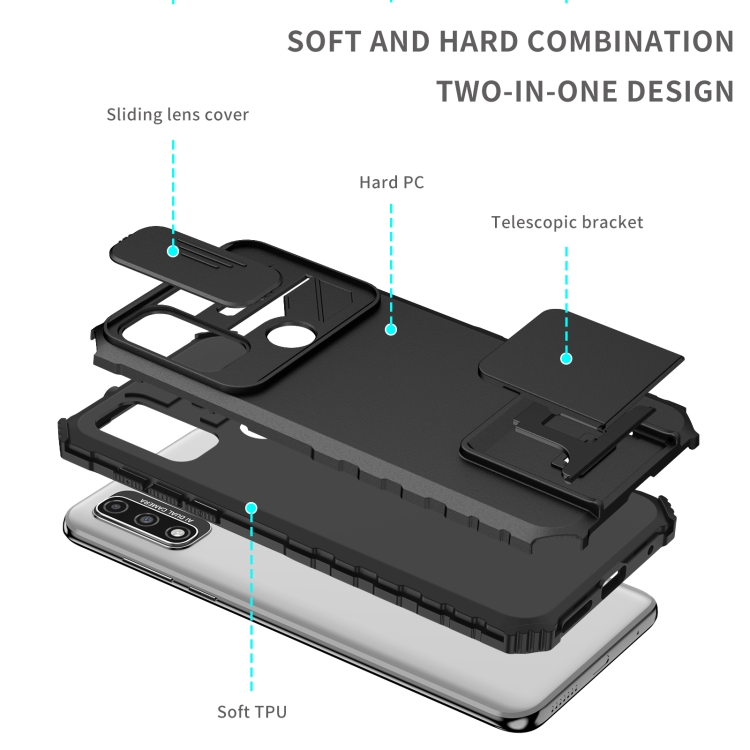 SOFT AND HARD COMBINATION
TWO-IN-ONE DESIGN

Sliding lens cover

Hard PC

Telescopic bracket

AI DUAL CAMERA

Soft TPU