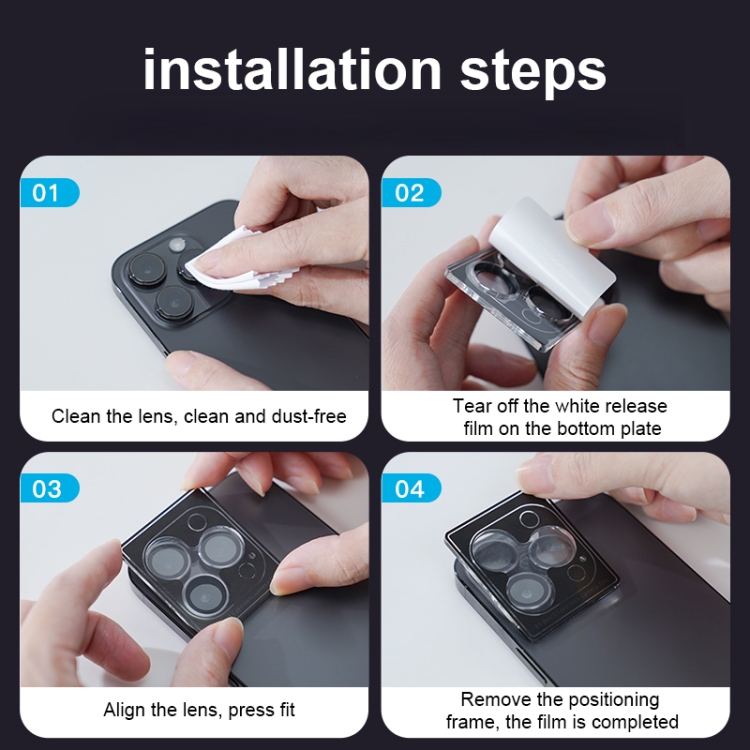 installation steps

01

Clean the lens, clean and dust-free

02

Tear off the white release film on the bottom plate

03

Align the lens, press fit

04

Remove the positioning frame, the film is completed