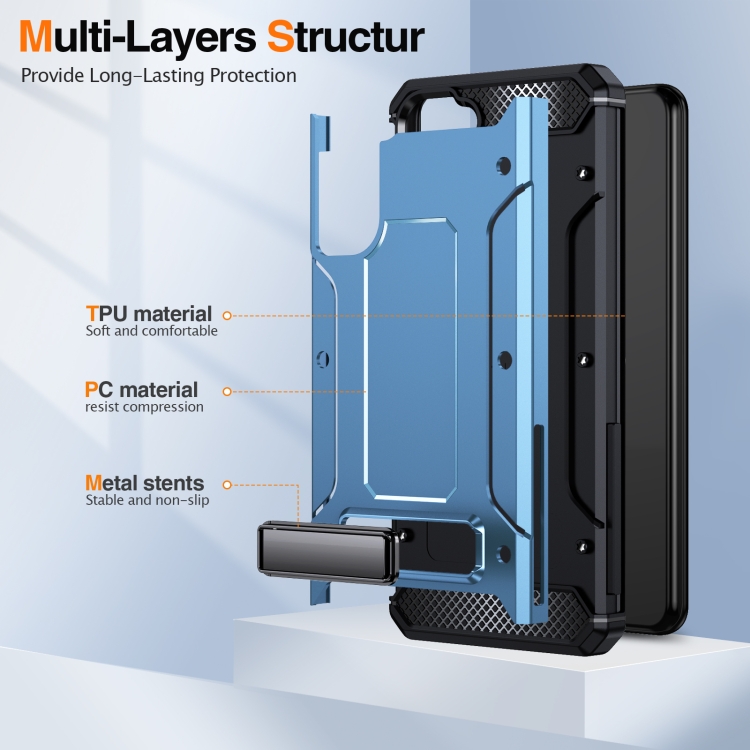 Multi-Layers Structur
Provide Long-Lasting Protection

TPU material
Soft and comfortable

PC material
resist compression

Metal stents
Stable and non-slip