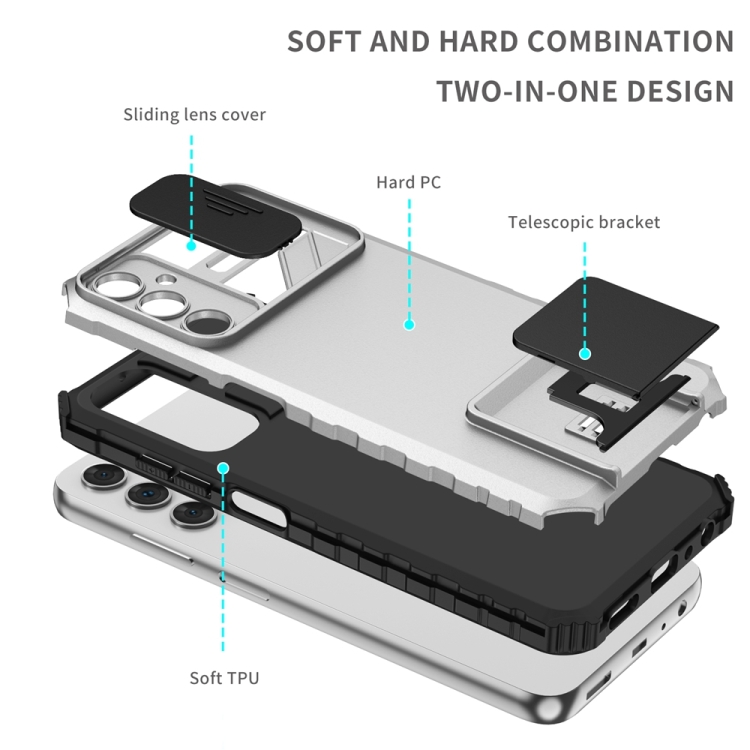 SOFT AND HARD COMBINATION
TWO-IN-ONE DESIGN

Sliding lens cover

Hard PC

Telescopic bracket

Soft TPU