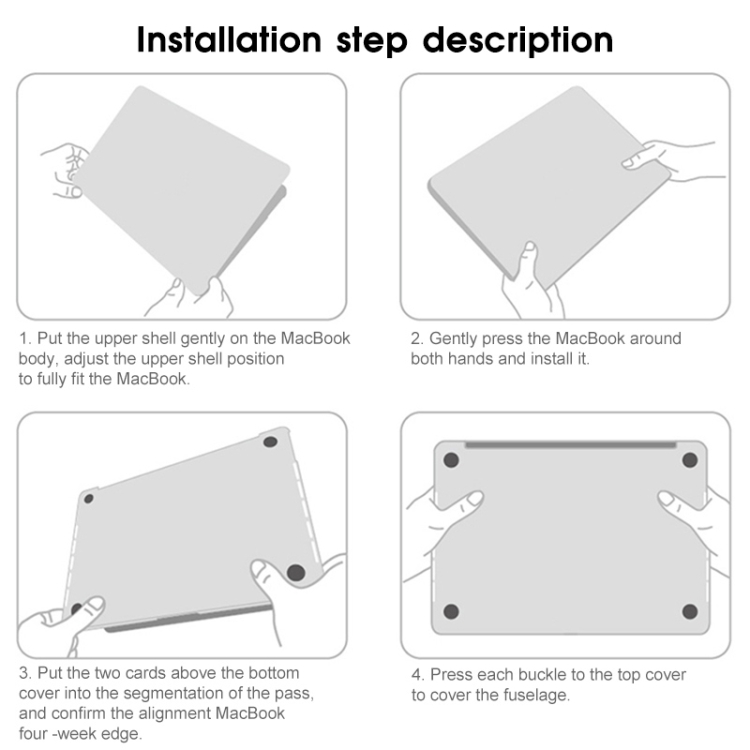 Installation step description

1. Put the upper shell gently on the MacBook body, adjust the upper shell position to fully fit the MacBook.

2. Gently press the MacBook around both hands and install it.

3. Put the two cards above the bottom cover into the segmentation of the pass, and confirm the alignment MacBook four -week edge.

4. Press each buckle to the top cover to cover the fuselage.