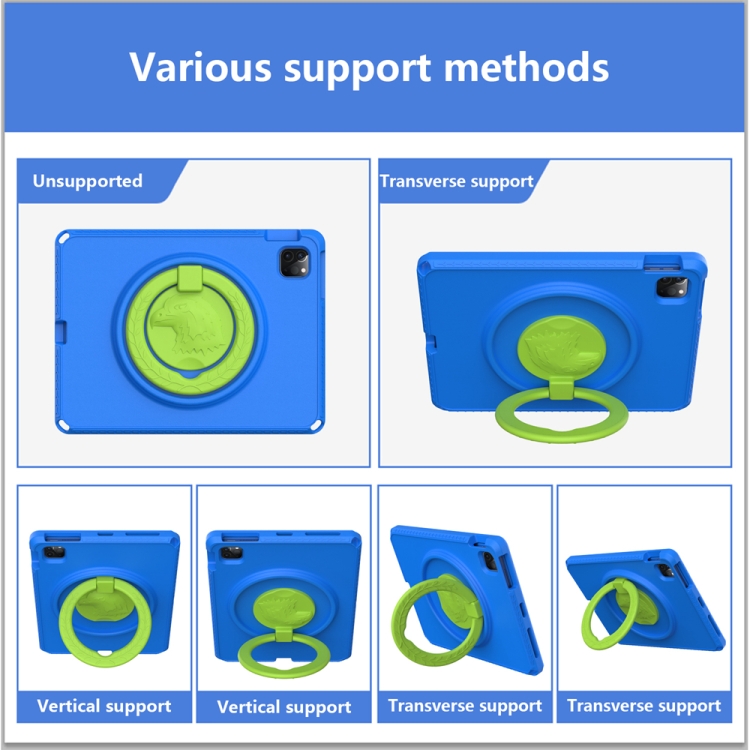 Various support methods

Unsupported

Transverse support

Vertical support

Vertical support

Transverse support

Transverse support