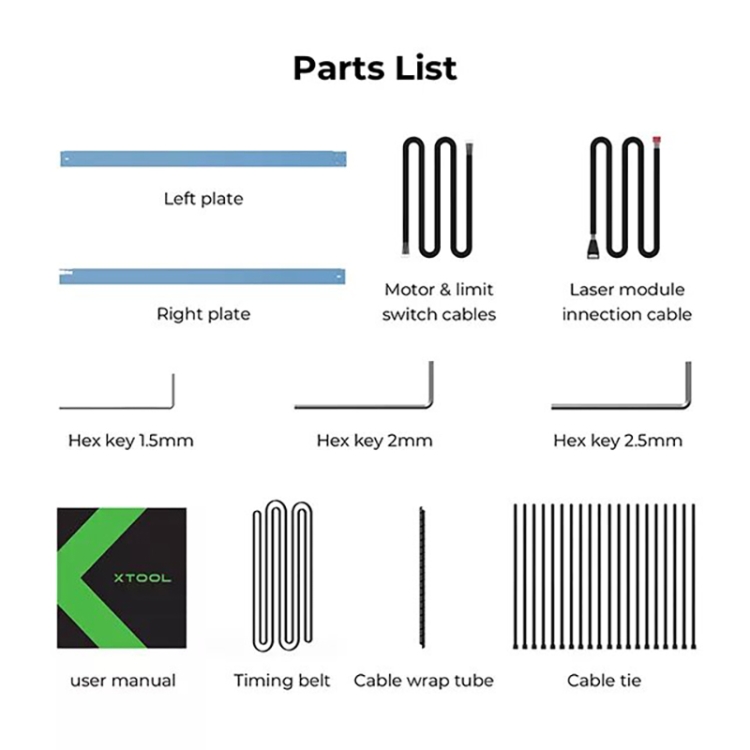 Parts List

Left plate

Right plate

Motor & limit switch cables

Laser module innection cable

Hex key 1.5mm

Hex key 2mm

Hex key 2.5mm

XTOOL

user manual

Timing belt

Cable wrap tube

Cable tie