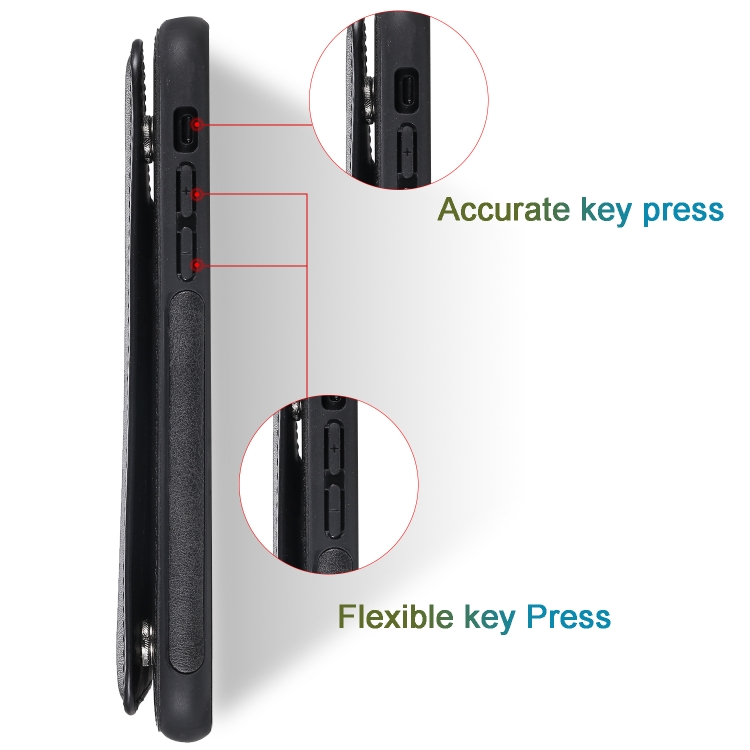 Accurate key press

Flexible key Press