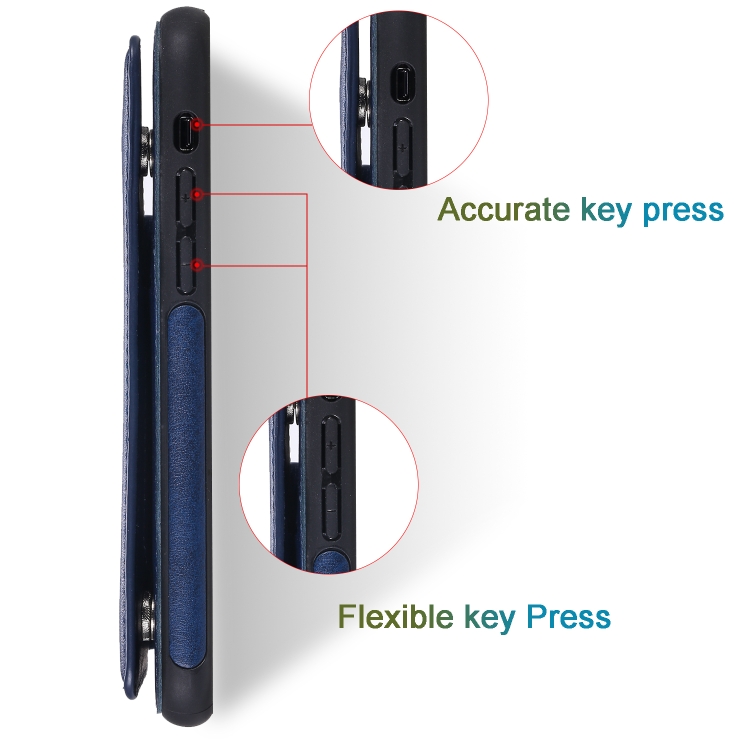 Accurate key press

Flexible key Press