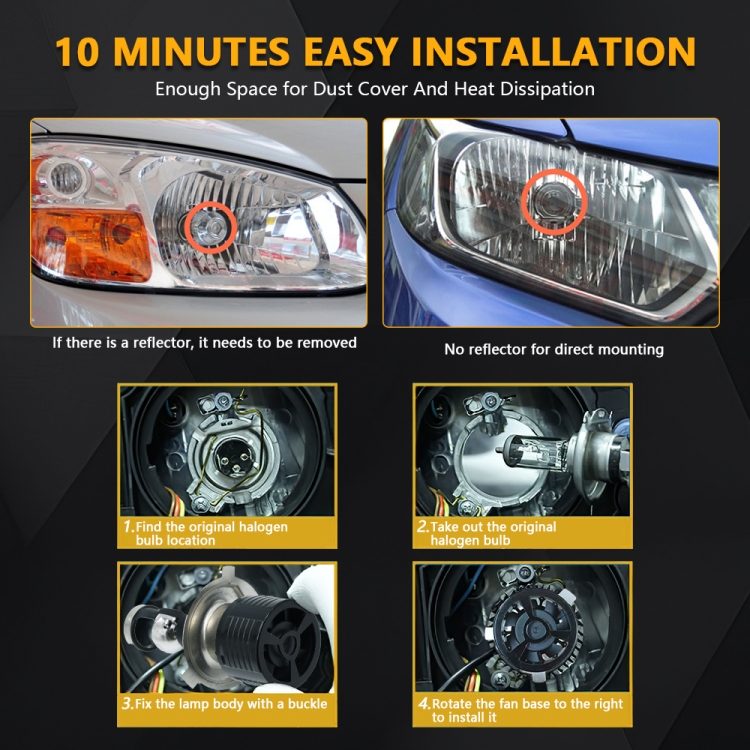 10 MINUTES EASY INSTALLATION

Enough Space for Dust Cover And Heat Dissipation

If there is a reflector, it needs to be removed

No reflector for direct mounting

1.Find the original halogen bulb location

2.Take out the original halogen bulb

3.Fix the lamp body with a buckle

4.Rotate the fan base to the right to install it